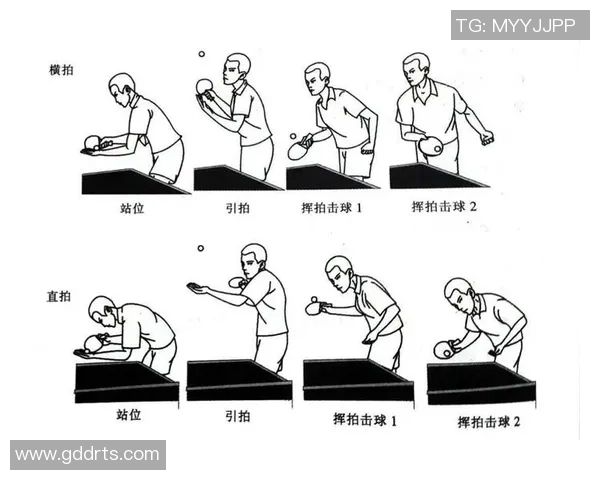 TG: MYYJJPP

横拍

站位

引拍

挥拍击球 1

挥拍击球 2

直拍

站位

引拍

挥拍击球 1

挥拍击球 2

www.gddrts.com